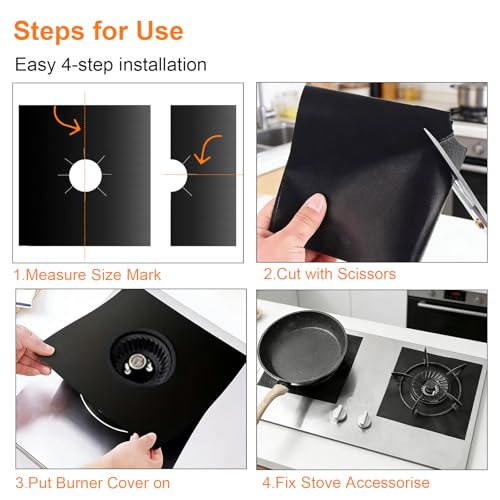 Steps for Use

Easy 4-step installation

1.Measure Size Mark

2.Cut with Scissors

3.Put Burner Cover on

4.Fix Stove Accessorise