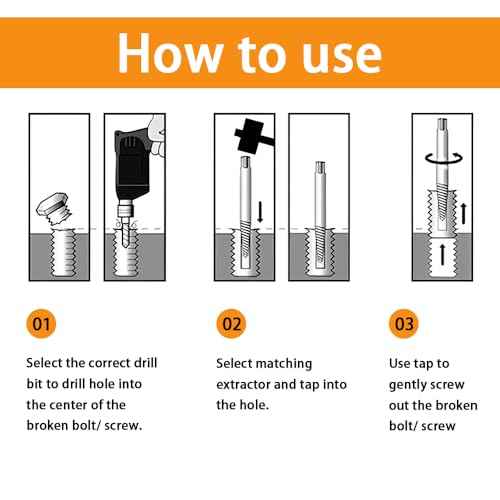 How to use

01

Select the correct drill bit to drill hole into the center of the broken bolt/ screw.

02

Select matching extractor and tap into the hole.

03

Use tap to gently screw out the broken bolt/ screw