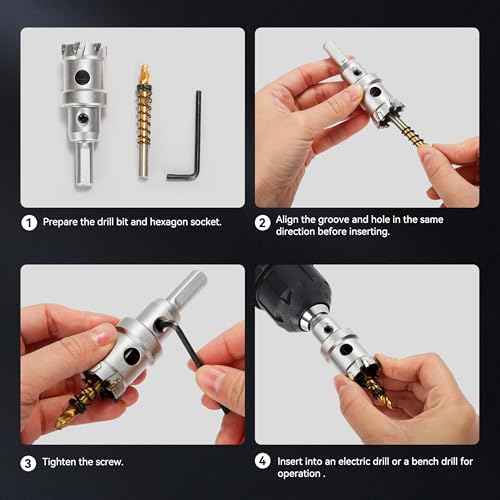 1 Prepare the drill bit and hexagon socket.

2 Align the groove and hole in the same direction before inserting.

3 Tighten the screw.

4 Insert into an electric drill or a bench drill for operation .