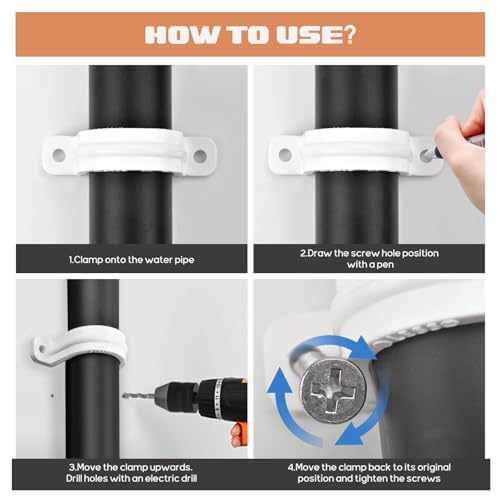 HOW TO USE?

1.Clamp onto the water pipe

2.Draw the screw hole position with a pen

3.Move the clamp upwards. Drill holes with an electric drill

4.Move the clamp back to its original position and tighten the screws