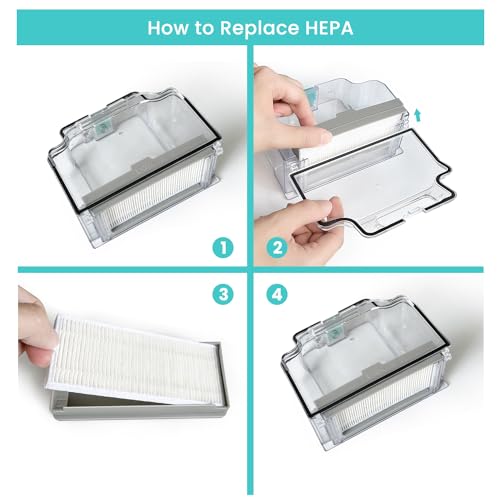 How to Replace HEPA

1

2

3

4