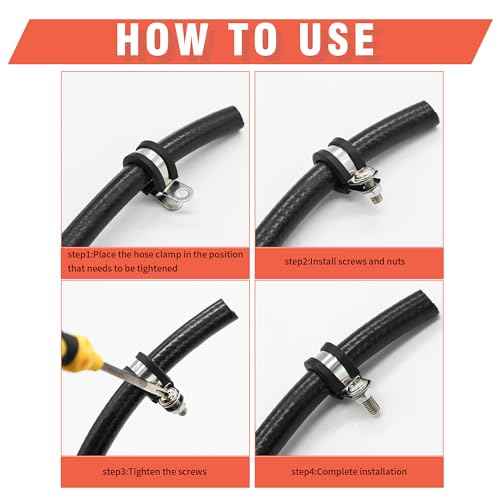 HOW TO USE

step1:Place the hose clamp in the position that needs to be tightened

step2:Install screws and nuts

step3:Tighten the screws

step4:Complete installation