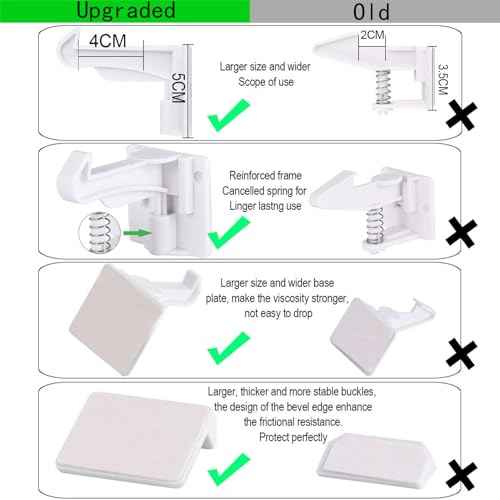 Upgraded

Old

4CM

5CM

Larger size and wider Scope of use

2CM

3.5CM

Reinforced frame Cancelled spring for Linger lastng use

Larger size and wider base plate, make the viscosity stronger, not easy to drop

Larger, thicker and more stable buckles, the design of the bevel edge enhance the frictional resistance. Protect perfectly