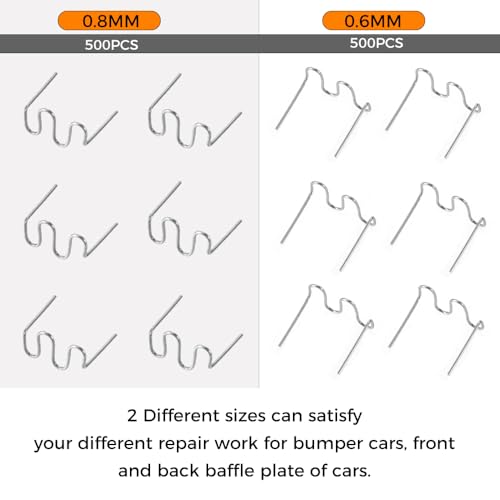 0.8MM
500PCS

0.6MM
500PCS

2 Different sizes can satisfy your different repair work for bumper cars, front and back baffle plate of cars.