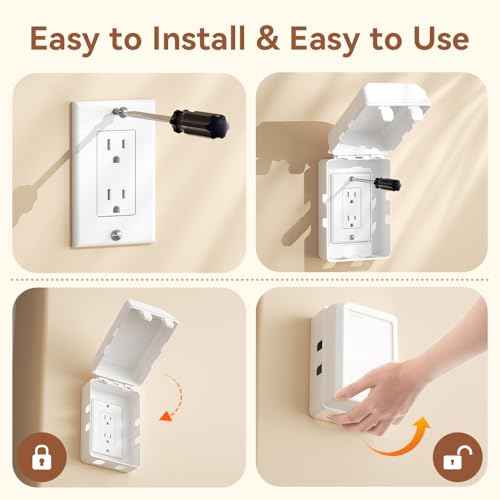 Easy to Install & Easy to Use