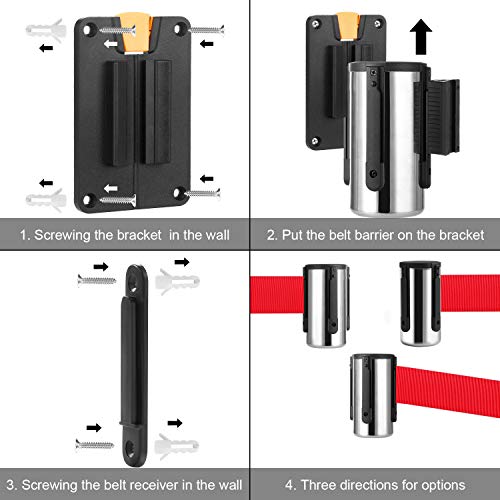 1. Screwing the bracket in the wall

2. Put the belt barrier on the bracket

3. Screwing the belt receiver in the wall

4. Three directions for options