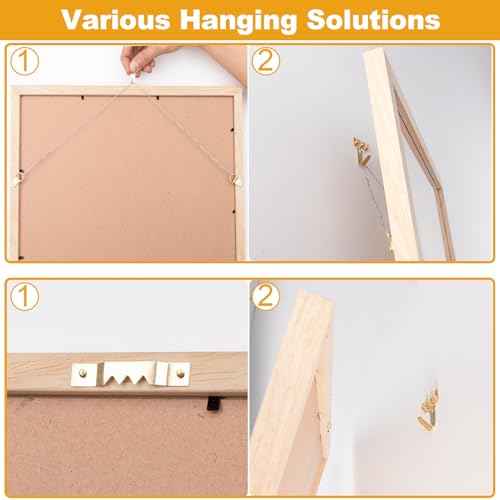 Various Hanging Solutions

1

2

1

2