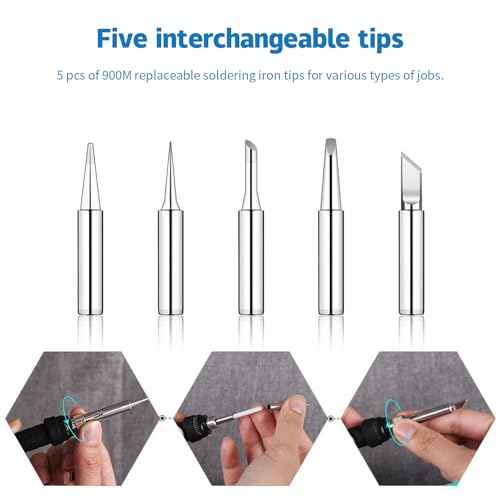 Five interchangeable tips

5 pcs of 900M replaceable soldering iron tips for various types of jobs.