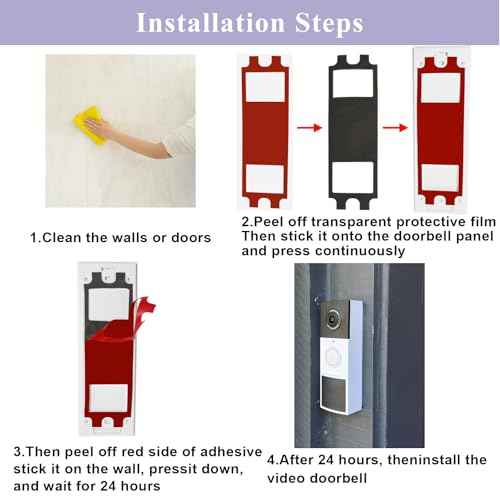 Installation Steps

1.Clean the walls or doors

2.Peel off transparent protective film Then stick it onto the doorbell panel and press continuously

3.Then peel off red side of adhesive stick it on the wall, pressit down, and wait for 24 hours

4.After 24 hours, theninstall the video doorbell