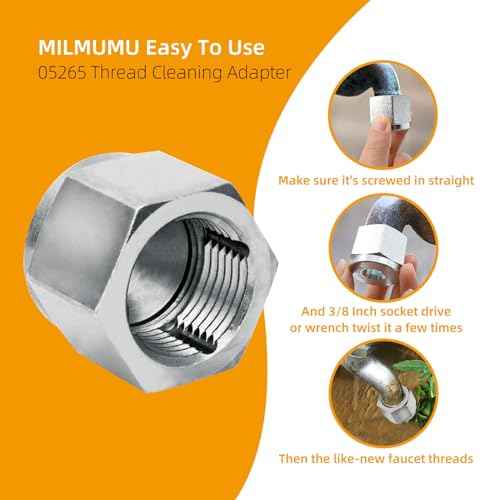 MILMUMU Easy To Use
05265 Thread Cleaning Adapter

Make sure it's screwed in straight

And 3/8 Inch socket drive or wrench twist it a few times

Then the like-new faucet threads