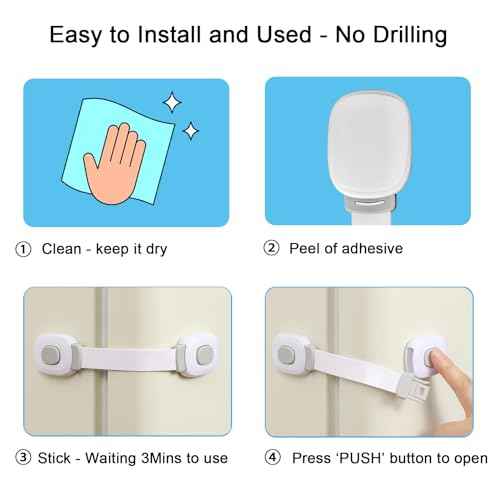 Easy to Install and Used - No Drilling

① Clean - keep it dry

② Peel of adhesive

③ Stick - Waiting 3Mins to use

④ Press 'PUSH' button to open