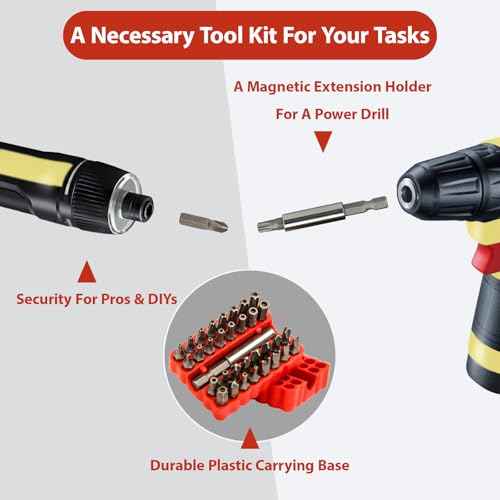 A Necessary Tool Kit For Your Tasks

A Magnetic Extension Holder

For A Power Drill

Security For Pros & DIYs

Durable Plastic Carrying Base