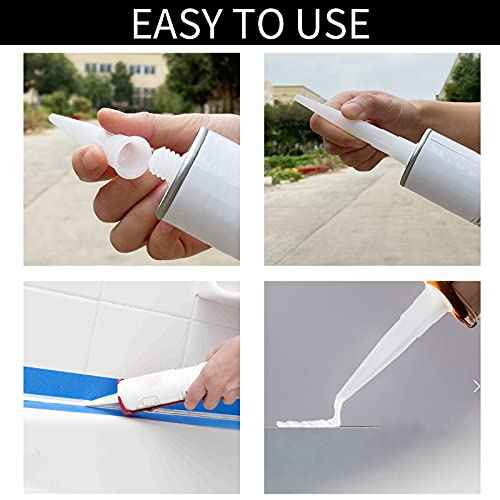 EASY TO USE