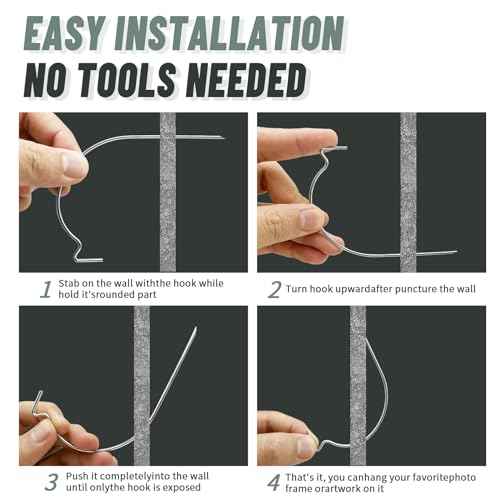 EASY INSTALLATION
NO TOOLS NEEDED

1 Stab on the wall withthe hook while hold it'srounded part

2 Turn hook upwardafter puncture the wall

3 Push it completelyinto the wall until onlythe hook is exposed

4 That's it, you canhang your favoritephoto frame orartwork on it