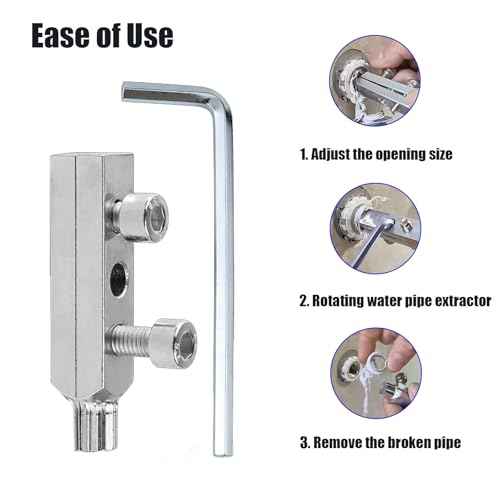 Ease of Use

1. Adjust the opening size

2. Rotating water pipe extractor

3. Remove the broken pipe