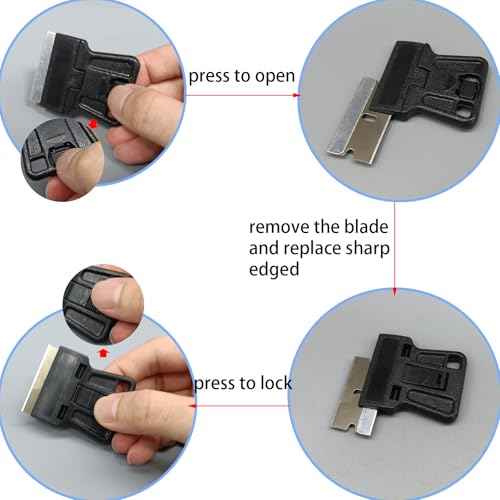 press to open

remove the blade and replace sharp edged

press to lock