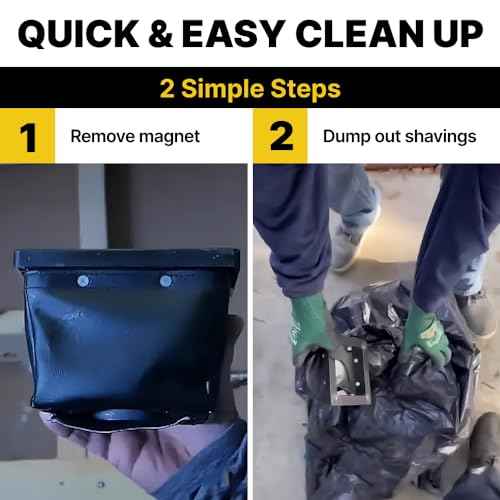 QUICK & EASY CLEAN UP

2 Simple Steps

1 Remove magnet

2 Dump out shavings