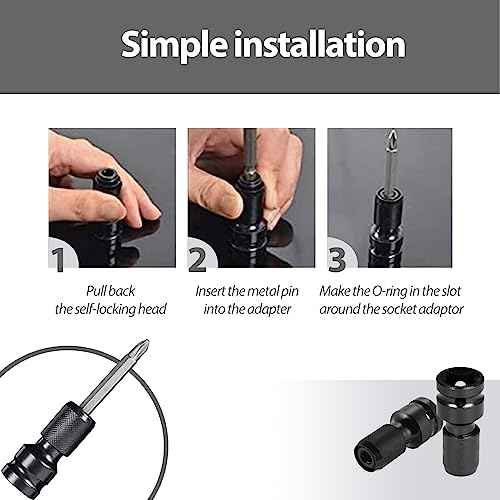 Simple installation

1

Pull back the self-locking head

2

Insert the metal pin into the adapter

3

Make the O-ring in the slot around the socket adaptor