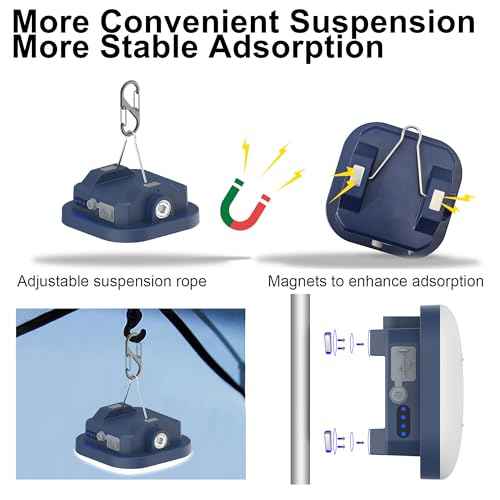 More Convenient Suspension
More Stable Adsorption

Adjustable suspension rope

Magnets to enhance adsorption