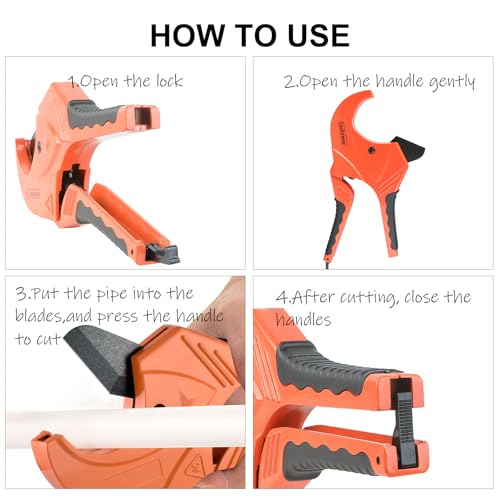 HOW TO USE

1.Open the lock

2.Open the handle gently

3.Put the pipe into the blades,and press the handle to cut

4.After cutting, close the handles