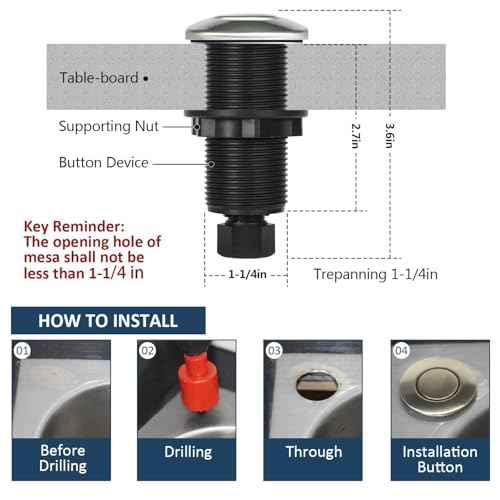 Table-board

Supporting Nut

Button Device

2.7in

3.6in

Key Reminder:
The opening hole of mesa shall not be less than 1-1/4 in

1-1/4in

Trepanning 1-1/4in

HOW TO INSTALL

01
Before Drilling

02
Drilling

03
Through

04
Installation Button