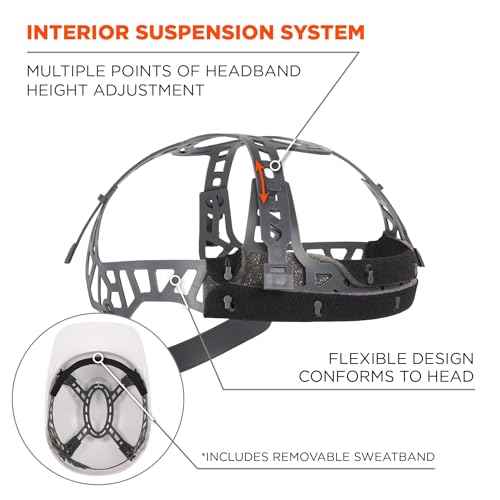 INTERIOR SUSPENSION SYSTEM

MULTIPLE POINTS OF HEADBAND HEIGHT ADJUSTMENT

FLEXIBLE DESIGN CONFORMS TO HEAD

*INCLUDES REMOVABLE SWEATBAND