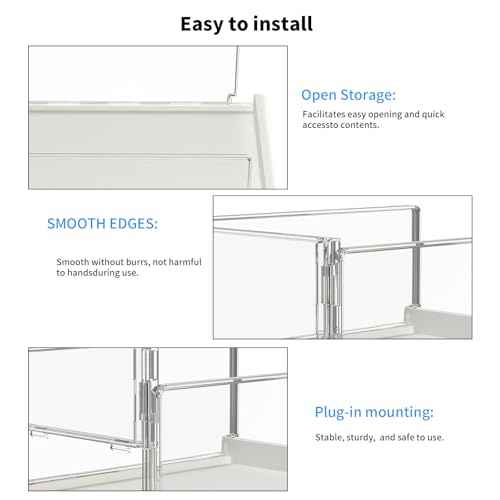 Easy to install

Open Storage:

Facilitates easy opening and quick accessto contents.

SMOOTH EDGES:

Smooth without burrs, not harmful to handsduring use.

Plug-in mounting:

Stable, sturdy, and safe to use.