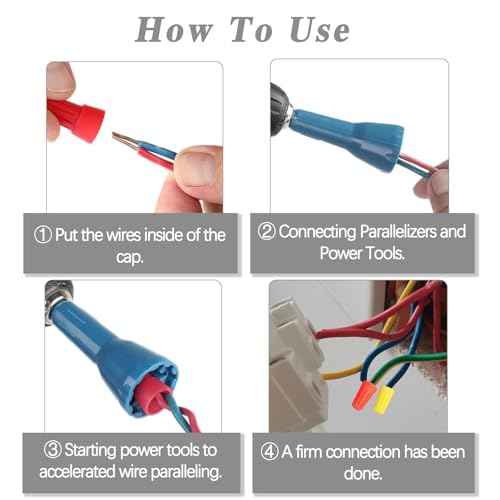 How To Use

① Put the wires inside of the cap.

② Connecting Parallelizers and Power Tools.

③ Starting power tools to accelerated wire paralleling.

④ A firm connection has been done.