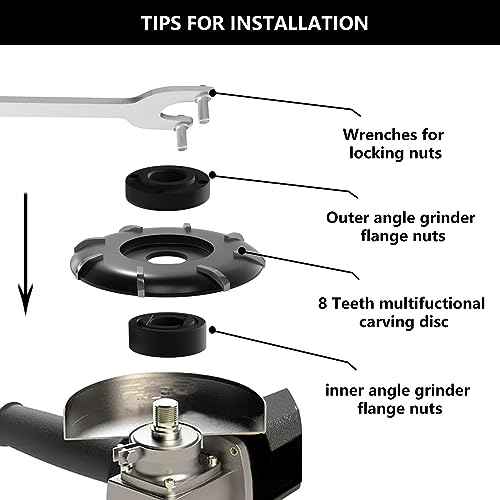 TIPS FOR INSTALLATION

Wrenches for locking nuts

Outer angle grinder flange nuts

8 Teeth multifuctional carving disc

inner angle grinder flange nuts