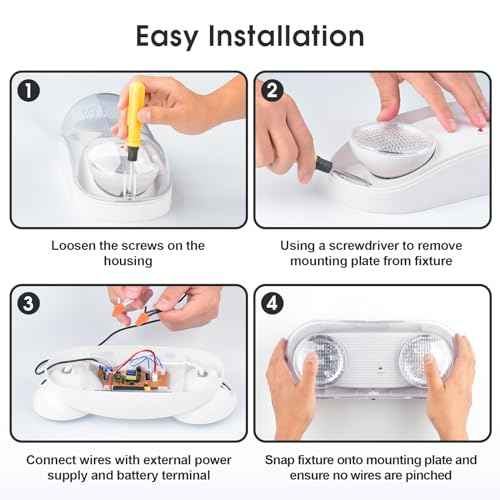 Easy Installation

1

Loosen the screws on the housing

2

Using a screwdriver to remove mounting plate from fixture

3

Connect wires with external power supply and battery terminal

4

Snap fixture onto mounting plate and ensure no wires are pinched