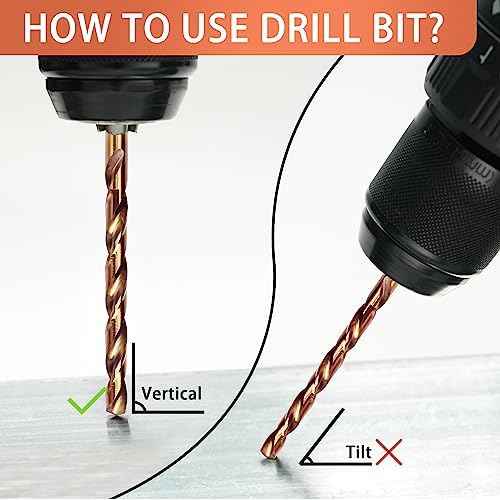 HOW TO USE DRILL BIT?

Vertical

Tilt