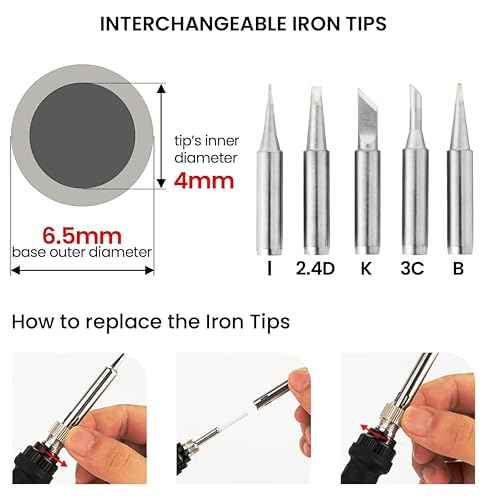 INTERCHANGEABLE IRON TIPS

tip's inner diameter
4mm

6.5mm
base outer diameter

I 2.4D K 3C B

How to replace the Iron Tips