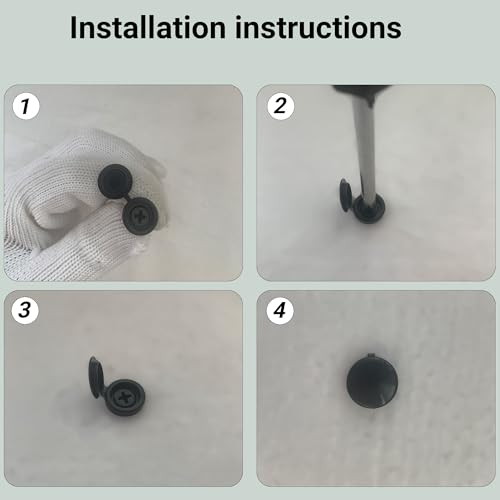 Installation instructions

1

2

3

4