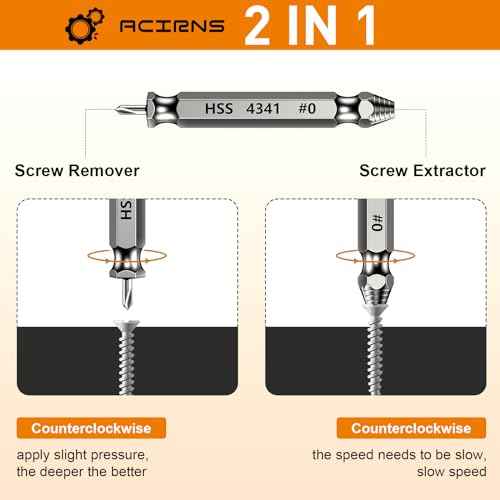 ACIRNS 2 IN 1

HSS 4341 #0

Screw Remover

Screw Extractor

HS

#0

Counterclockwise

apply slight pressure, the deeper the better

Counterclockwise

the speed needs to be slow, slow speed