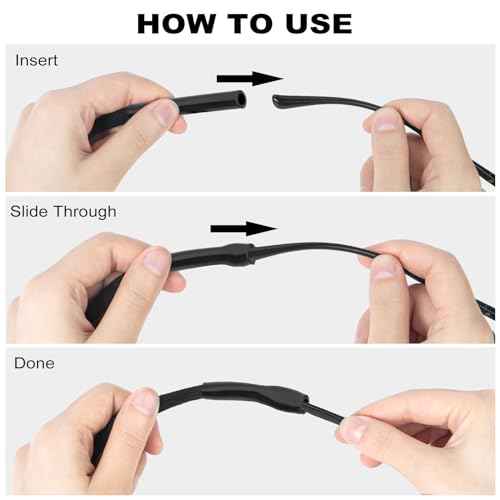 HOW TO USE

Insert

Slide Through

Done