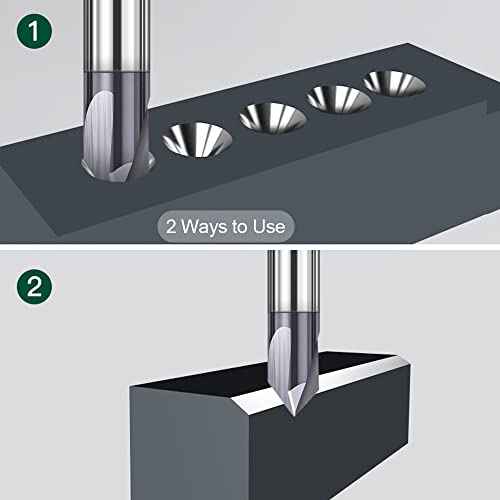 1

2 Ways to Use

2