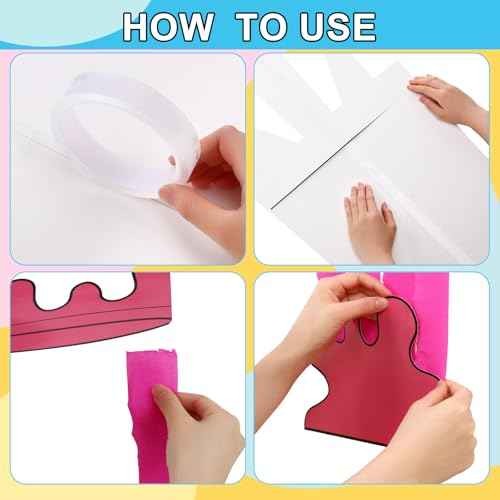 HOW TO USE