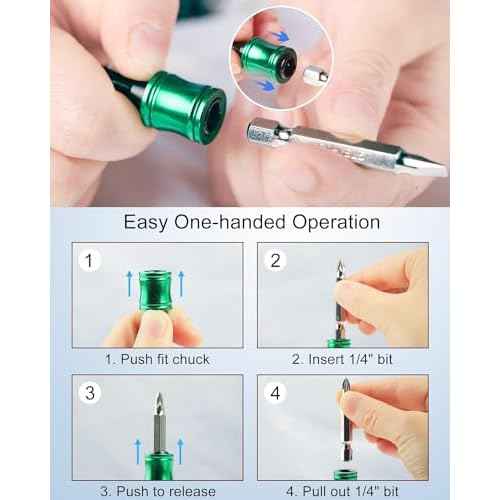 Easy One-handed Operation

1

1. Push fit chuck

2

2. Insert 1/4" bit

3

3. Push to release

4

4. Pull out 1/4" bit