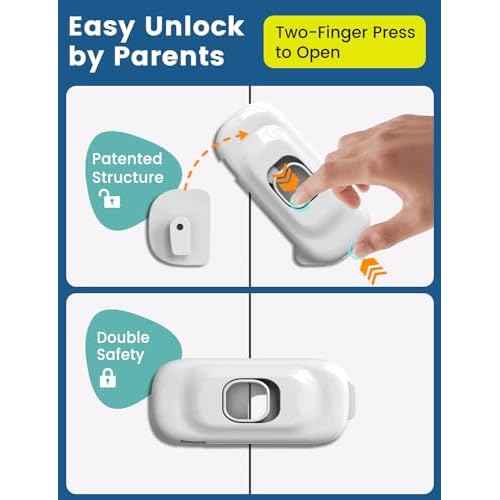 Easy Unlock by Parents

Two-Finger Press to Open

Patented Structure

Double Safety