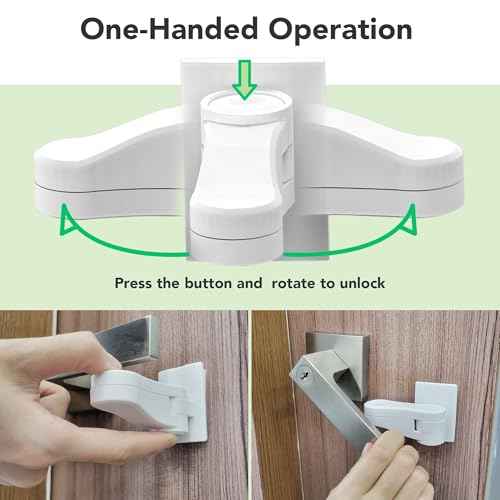 One-Handed Operation

Press the button and  rotate to unlock