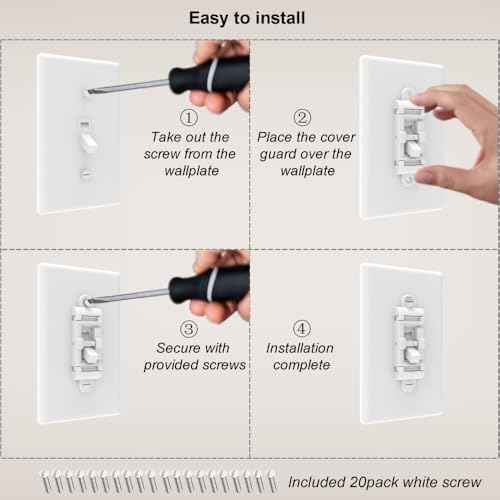 Easy to install

①
Take out the screw from the wallplate

②
Place the cover guard over the wallplate

③
Secure with provided screws

④
Installation complete

Included 20pack white screw