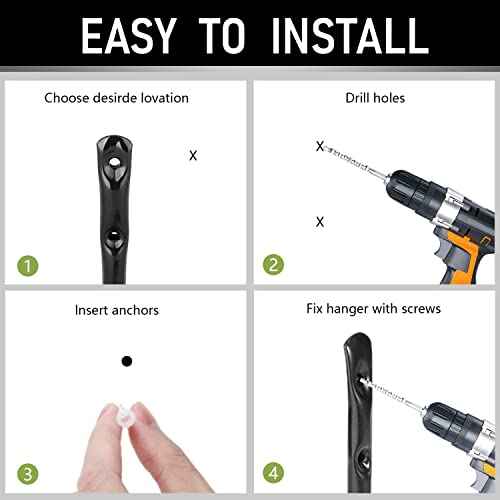 EASY TO INSTALL

Choose desirde lovation

X

1

Drill holes

X

X

2

Insert anchors

3

Fix hanger with screws

4