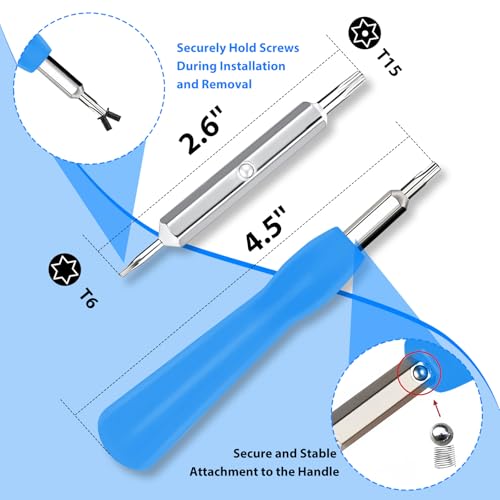 Securely Hold Screws During Installation and Removal

T15

2.6"

4.5"

T6

Secure and Stable Attachment to the Handle