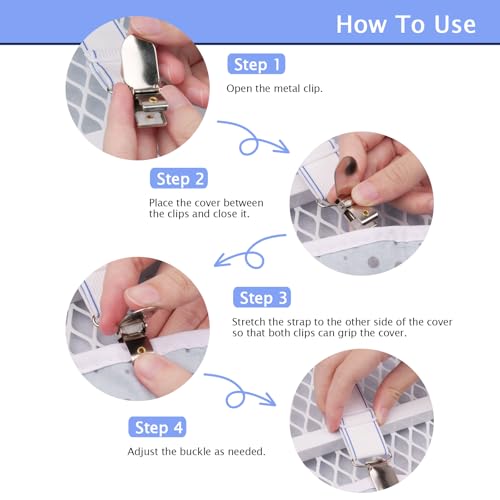 How To Use

Step 1

Open the metal clip.

Step 2

Place the cover between the clips and close it.

Step 3

Stretch the strap to the other side of the cover so that both clips can grip the cover.

Step 4

Adjust the buckle as needed.