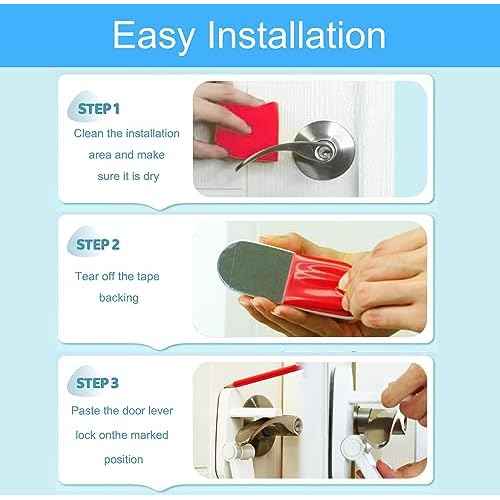 Easy Installation

STEP 1
Clean the installation area and make sure it is dry

STEP 2
Tear off the tape backing

STEP 3
Paste the door lever lock onthe marked position