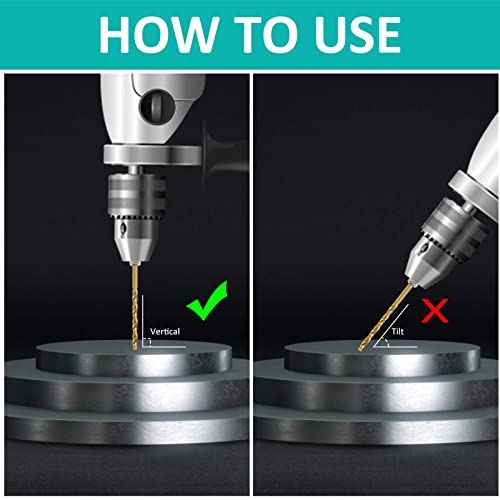 HOW TO USE

Vertical

Tilt