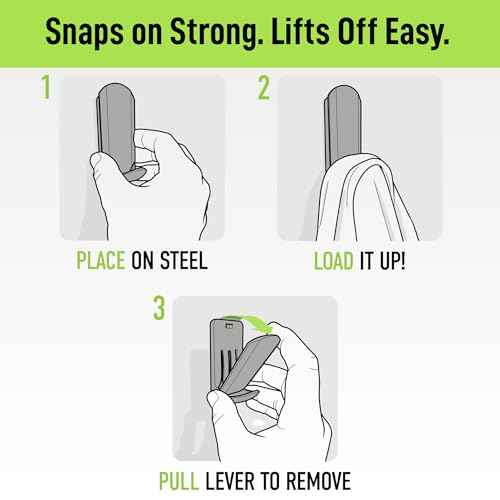 Snaps on Strong. Lifts Off Easy.

1

PLACE ON STEEL

2

LOAD IT UP!

3

PULL LEVER TO REMOVE