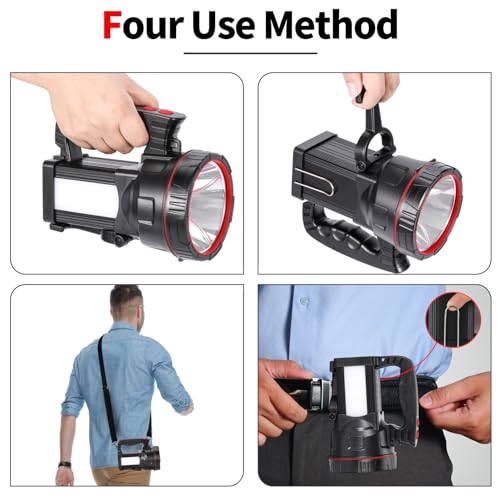 Four Use Method