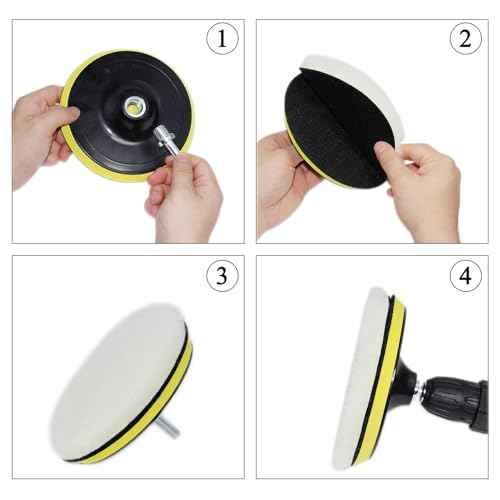 1

2

3

4