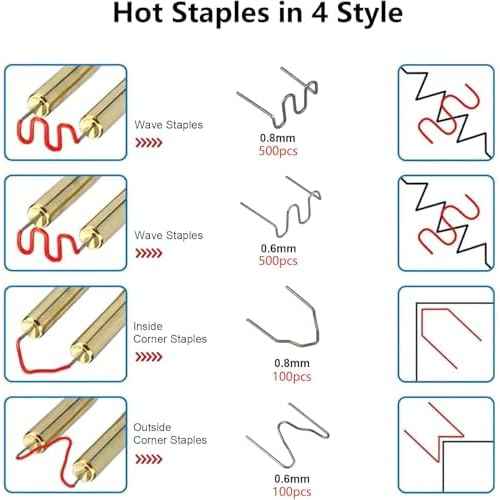 Hot Staples in 4 Style

Wave Staples

0.8mm
500pcs

Wave Staples

0.6mm
500pcs

Inside Corner Staples

0.8mm
100pcs

Outside Corner Staples

0.6mm
100pcs